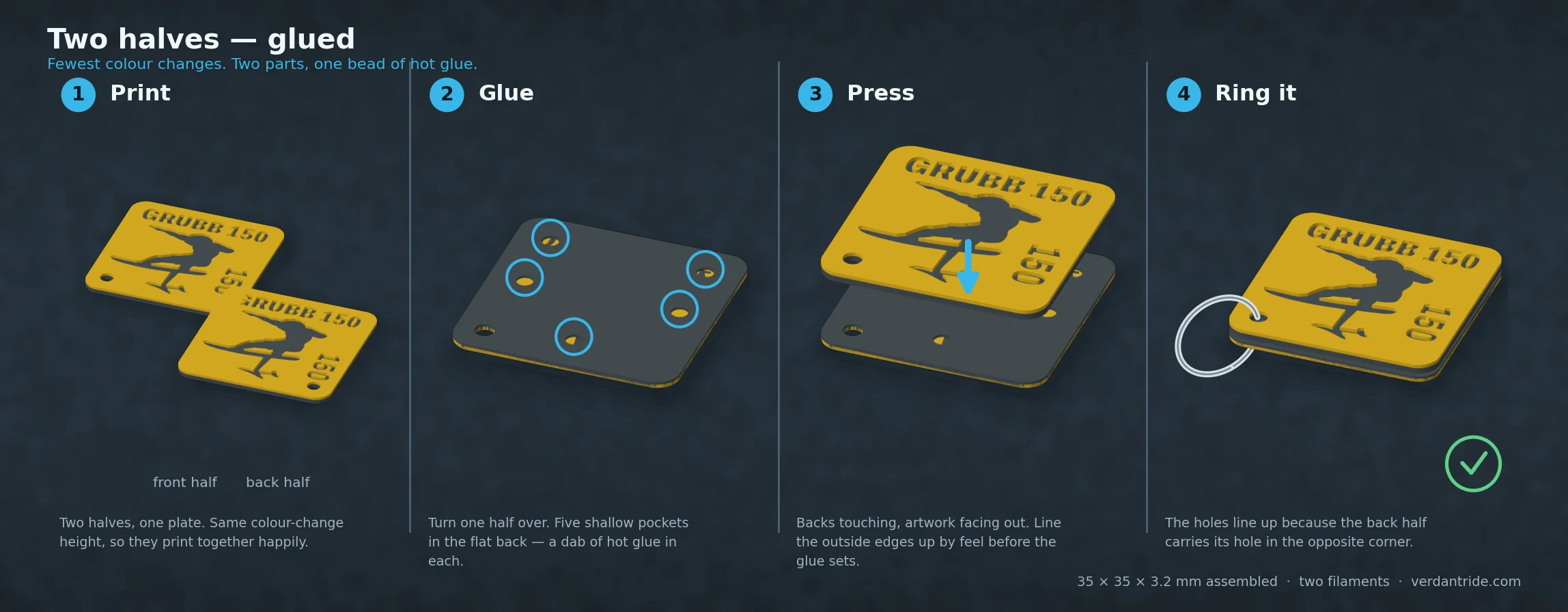 Two halves — glued

Fewest colour changes. Two parts, one bead of hot glue.

1 Print

GRUBB 150
150
GRUBB 150
150

front half back half

Two halves, one plate. Same colour-change height, so they print together happily.

2 Glue

Turn one half over. Five shallow pockets in the flat back — a dab of hot glue in each.

3 Press

GRUBB 150
150

Backs touching, artwork facing out. Line the outside edges up by feel before the glue sets.

4 Ring it

GRUBB 150
150

The holes line up because the back half carries its hole in the opposite corner.

35 × 35 × 3.2 mm assembled · two filaments · verdantride.com